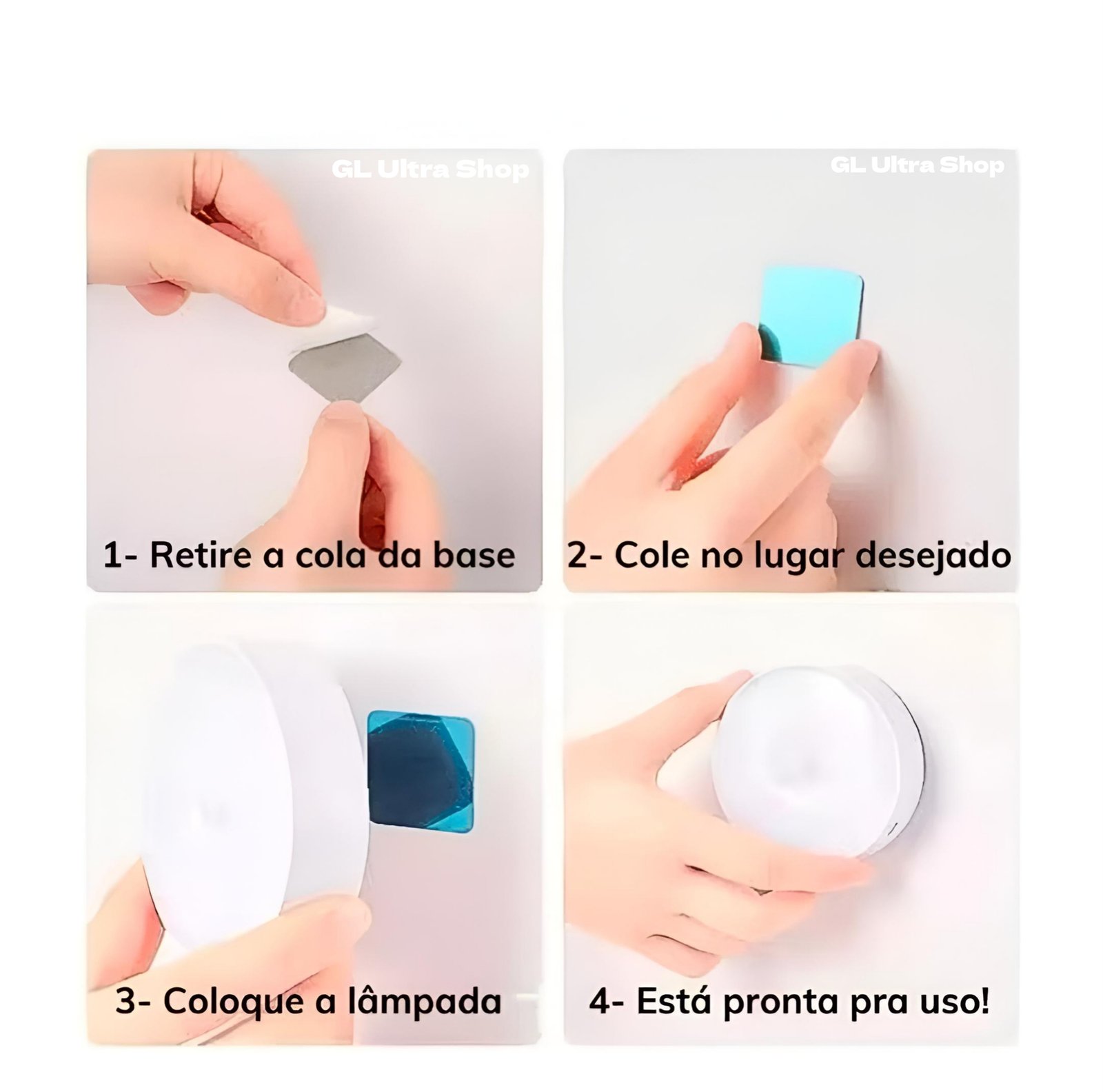 1- Retire a cola da base

2- Cole no lugar desejado

3- Coloque a lâmpada

4- Está pronta pra uso!

GL Ultra Shop